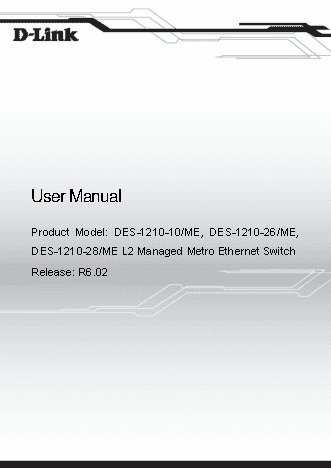 D-Link

User Manual

Product Model: DES-1210-10/ME, DES-1210-26/ME, DES-1210-28/ME L2 Managed Metro Ethernet Switch

Release: R6.02