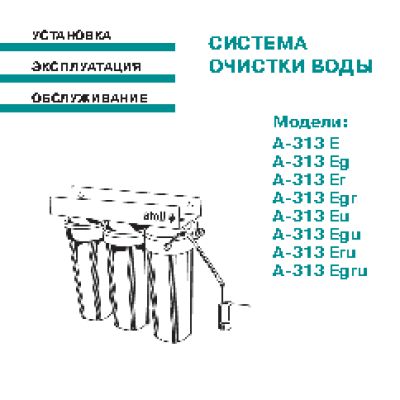 УСТАНОВКА

ЭКСПЛУАТАЦИЯ

ОБСЛУЖИВАНИЕ

СИСТЕМА ОЧИСТКИ ВОДЫ

Модели:
A-313 E
A-313 Eg
A-313 Er
A-313 Egr
A-313 Eu
A-313 Egu
A-313 Eru
A-313 Egru

atoll