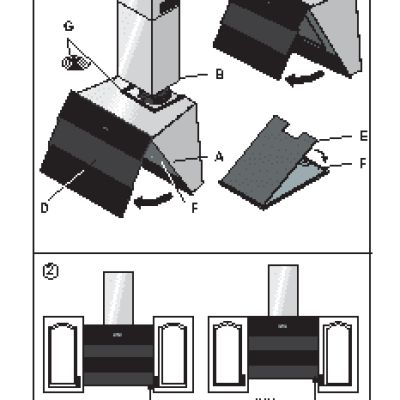 G

B

E

A

F

D

F

②