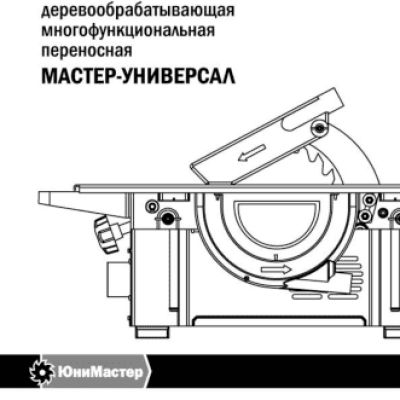 деревообрабатывающая
многофункциональная
переносная
МАСТЕР-УНИВЕРСАЛ

ЮниМастер