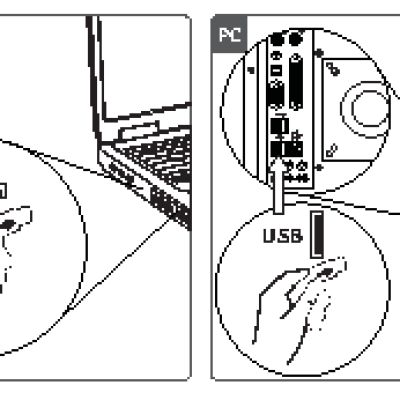 PC

USB