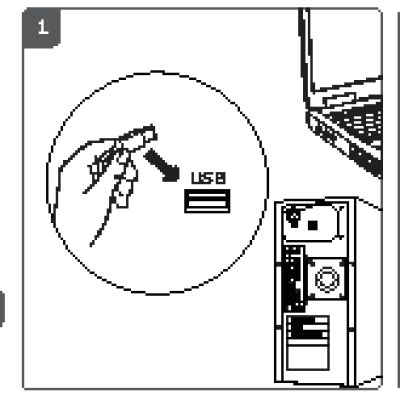 1

USB